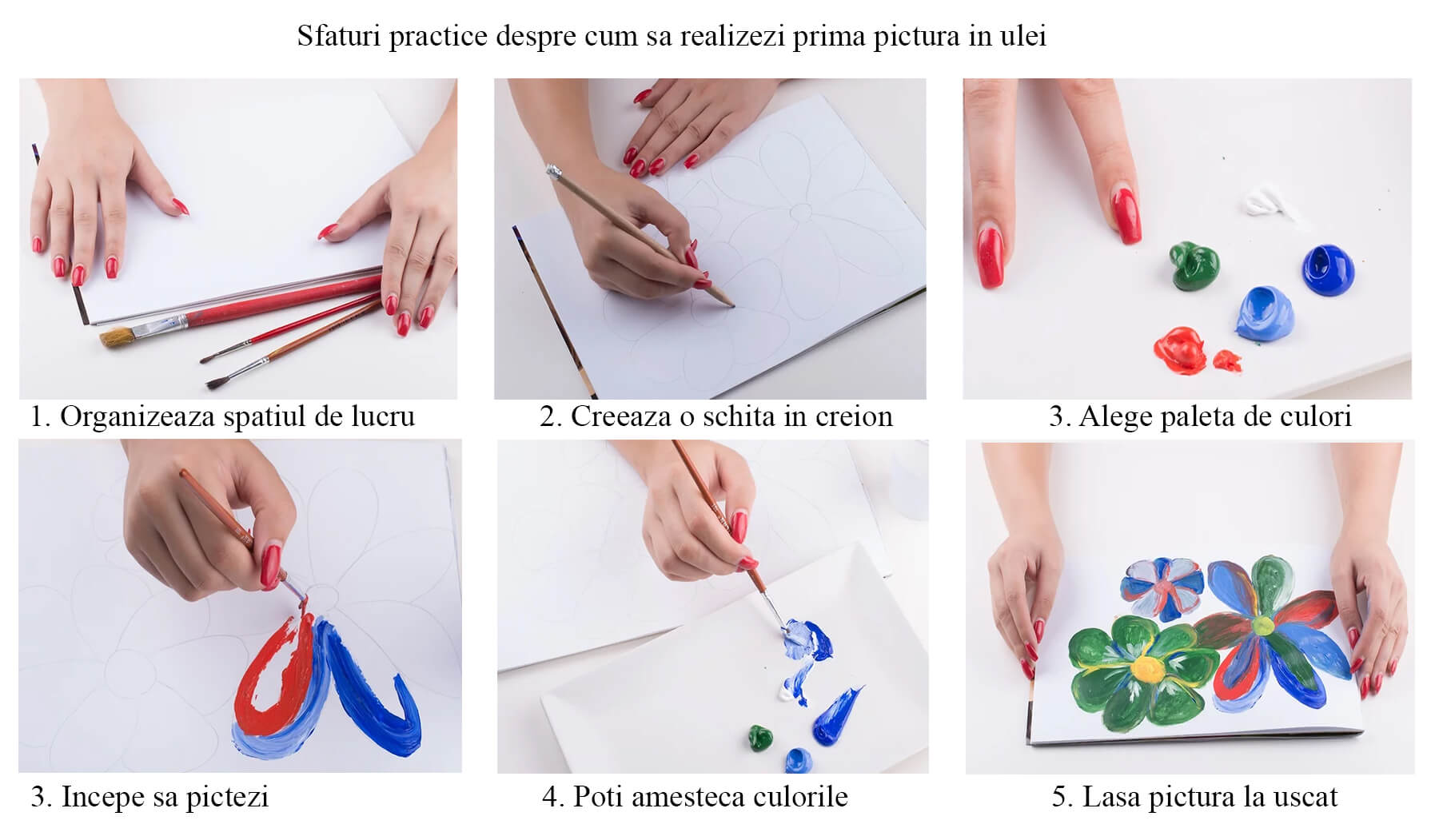 Sfaturi practice despre cum sa realizezi prima pictura in ulei

1. Organizeaza spatiul de lucru

2. Creeaza o schita in creion

3. Alege paleta de culori

3. Incepe sa pictezi

4. Poti amesteca culorile

5. Lasa pictura la uscat